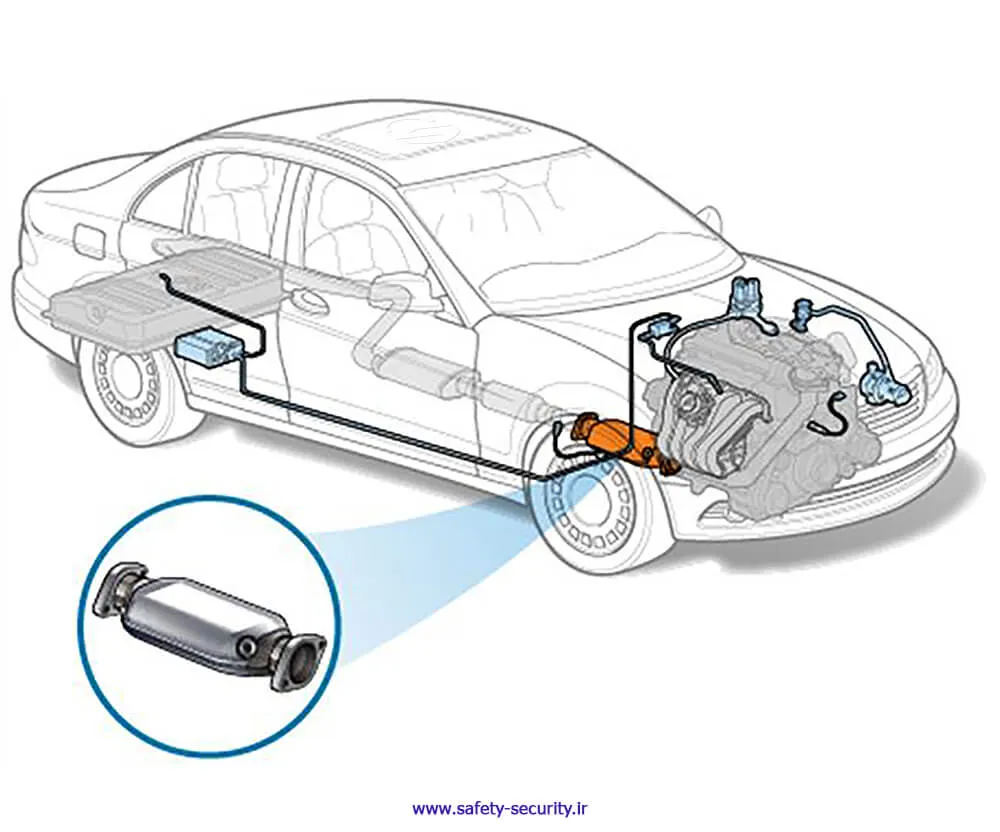 www.safety-security.ir