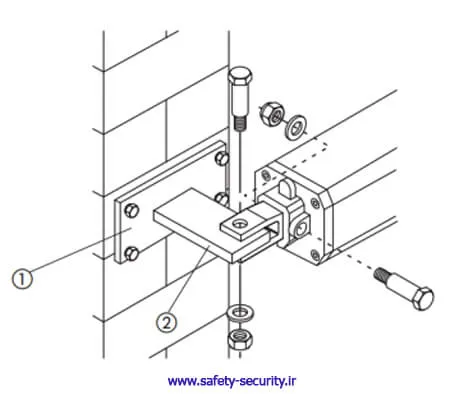 1

2

www.safety-security.ir