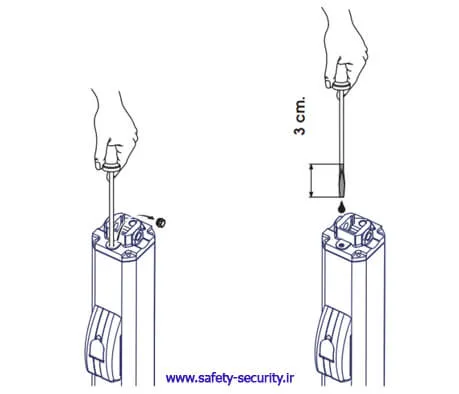 3 cm.

www.safety-security.ir