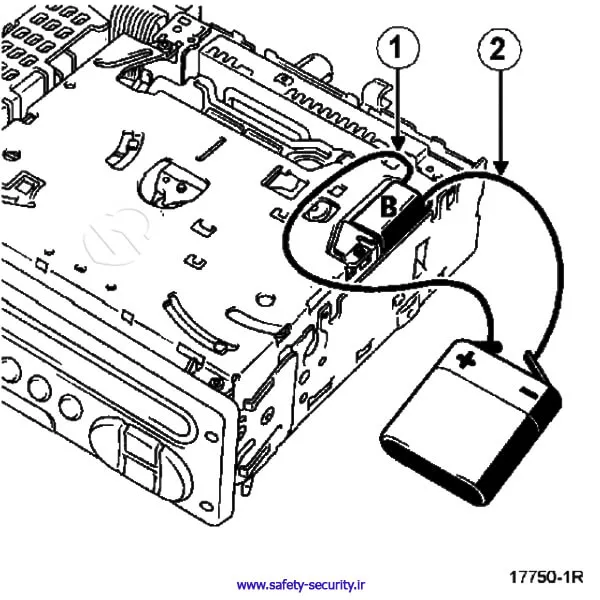 1
2
B
+
-
www.safety-security.ir
17750-1R