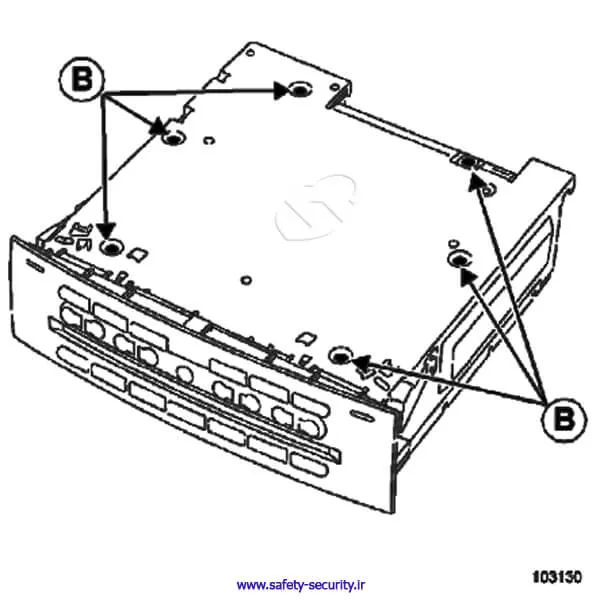 B

B

103130

www.safety-security.ir