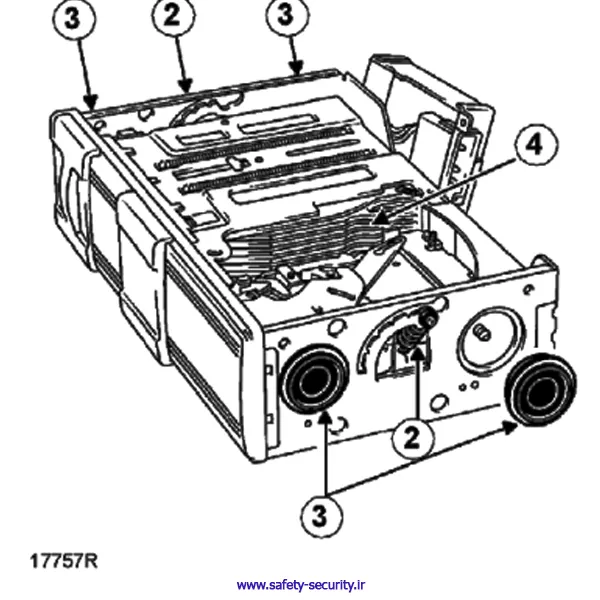 3
2
3
4
2
3
17757R
www.safety-security.ir