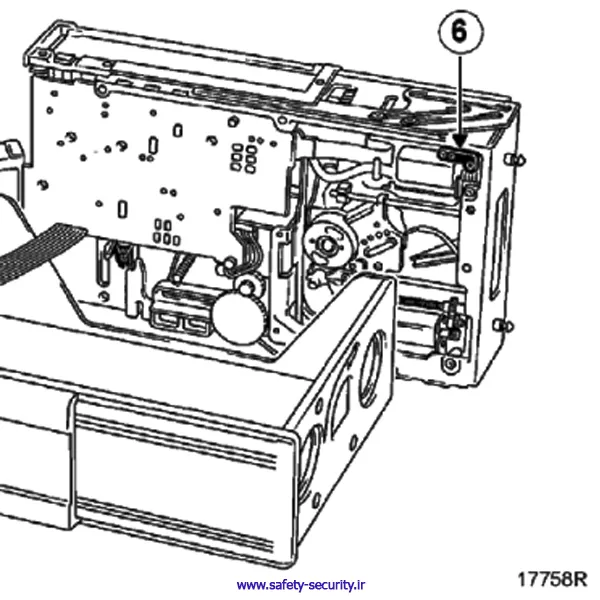 6

www.safety-security.ir

17758R